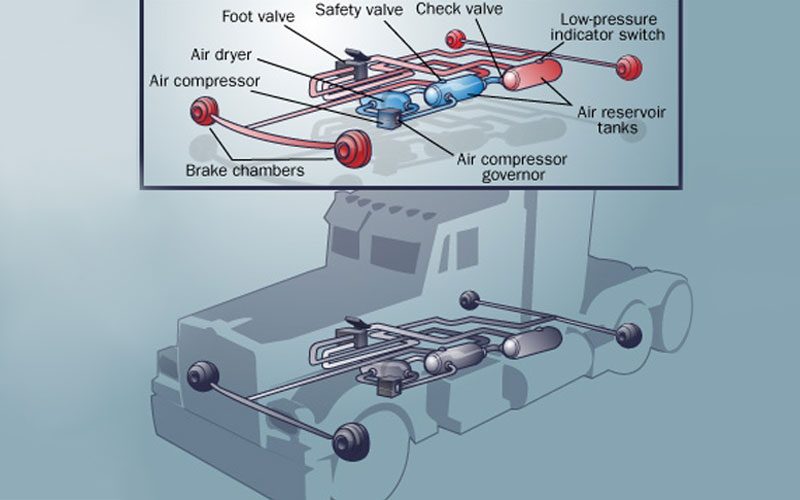 Foot valve
Safety valve
Check valve
Low-pressure indicator switch
Air dryer
Air compressor
Air reservoir tanks
Brake chambers
Air compressor governor